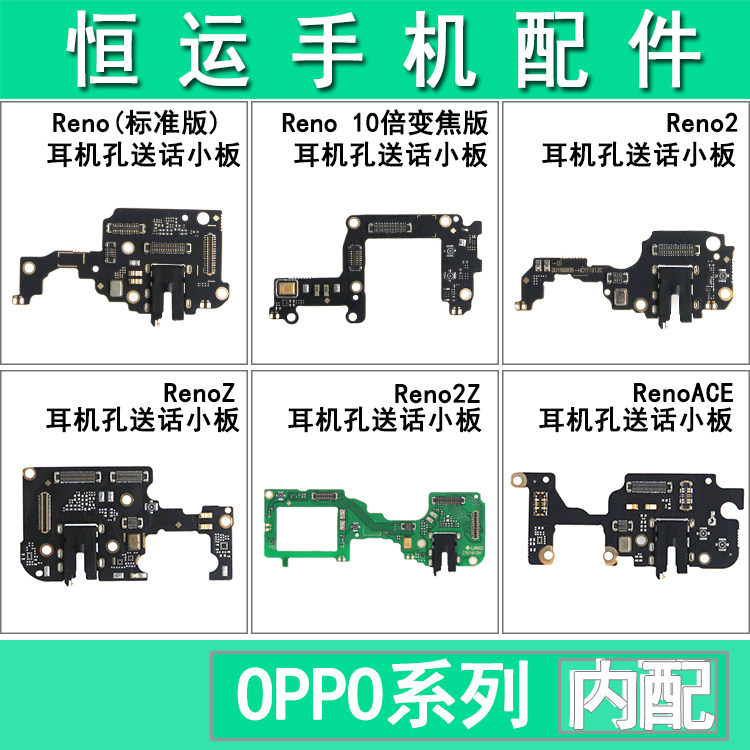 恒运手机配件

Reno(标准版)
耳机孔送话小板

Reno 10倍变焦版
耳机孔送话小板

Reno2
耳机孔送话小板

RenoZ
耳机孔送话小板

Reno2Z
耳机孔送话小板

RenoACE
耳机孔送话小板

OPPO系列 内配