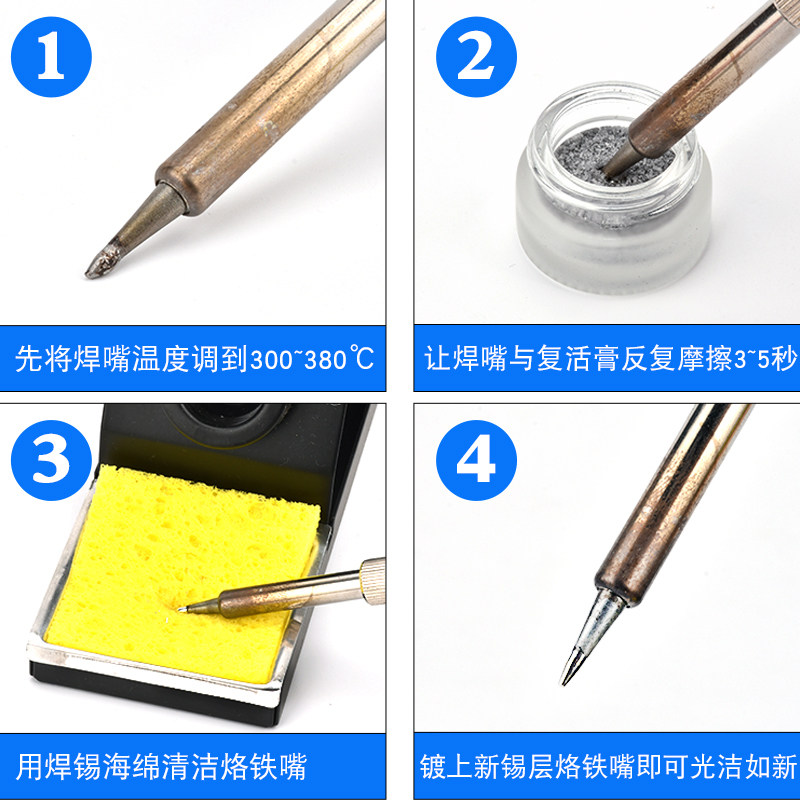 1

先将焊嘴温度调到300~380℃

2

让焊嘴与复活膏反复摩擦3~5秒

3

用焊锡海绵清洁烙铁嘴

4

镀上新锡层烙铁嘴即可光洁如新