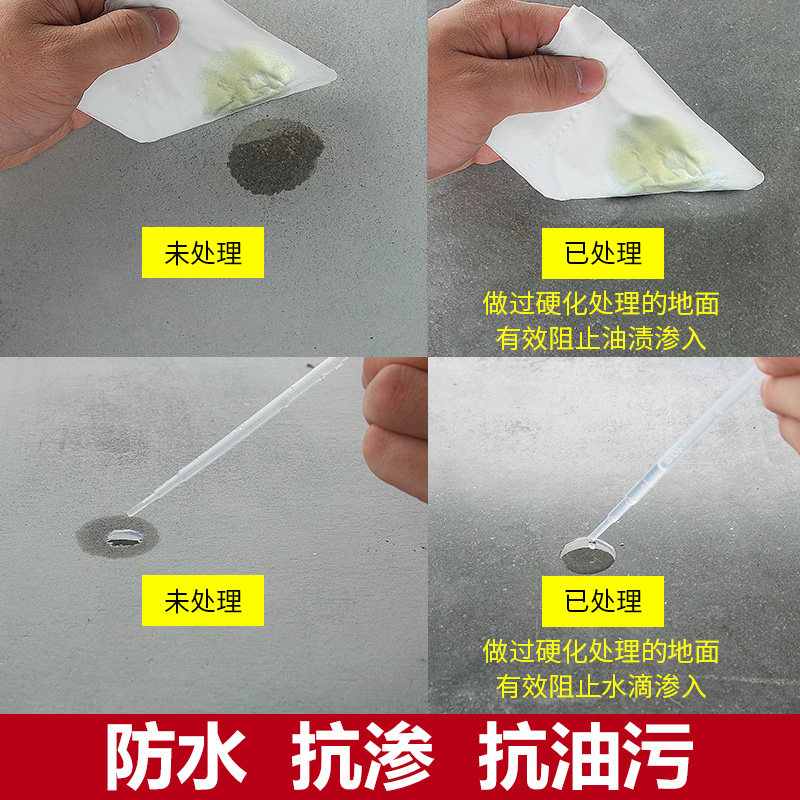 未处理

已处理

做过硬化处理的地面
有效阻止油渍渗入

未处理

已处理

做过硬化处理的地面
有效阻止水滴渗入

防水 抗渗 抗油污