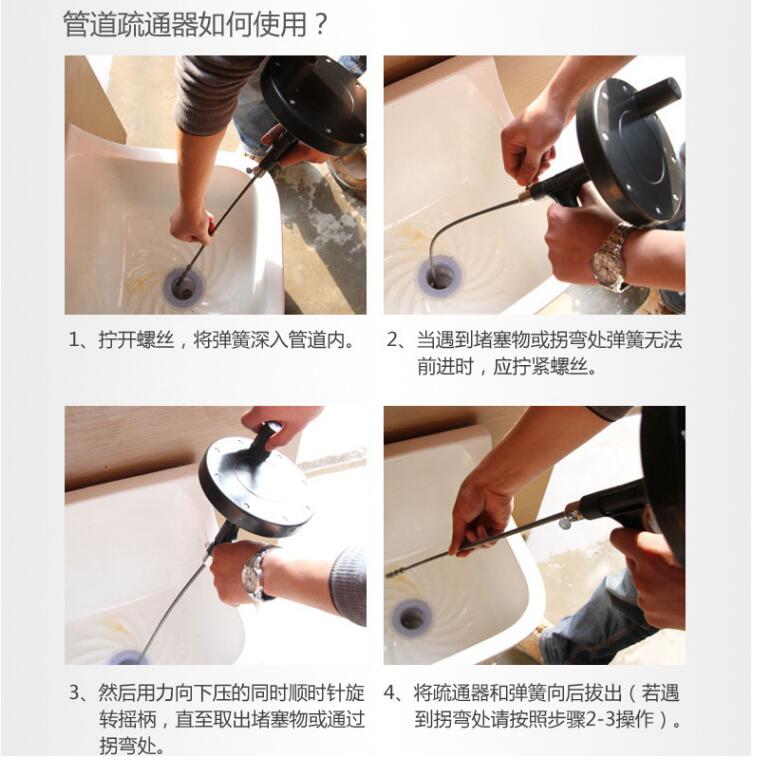 管道疏通器如何使用？

1、拧开螺丝，将弹簧深入管道内。

2、当遇到堵塞物或拐弯处弹簧无法前进时，应拧紧螺丝。

3、然后用力向下压的同时顺时针旋转摇柄，直至取出堵塞物或通过拐弯处。

4、将疏通器和弹簧向后拔出（若遇到拐弯处请按照步骤2-3操作）。