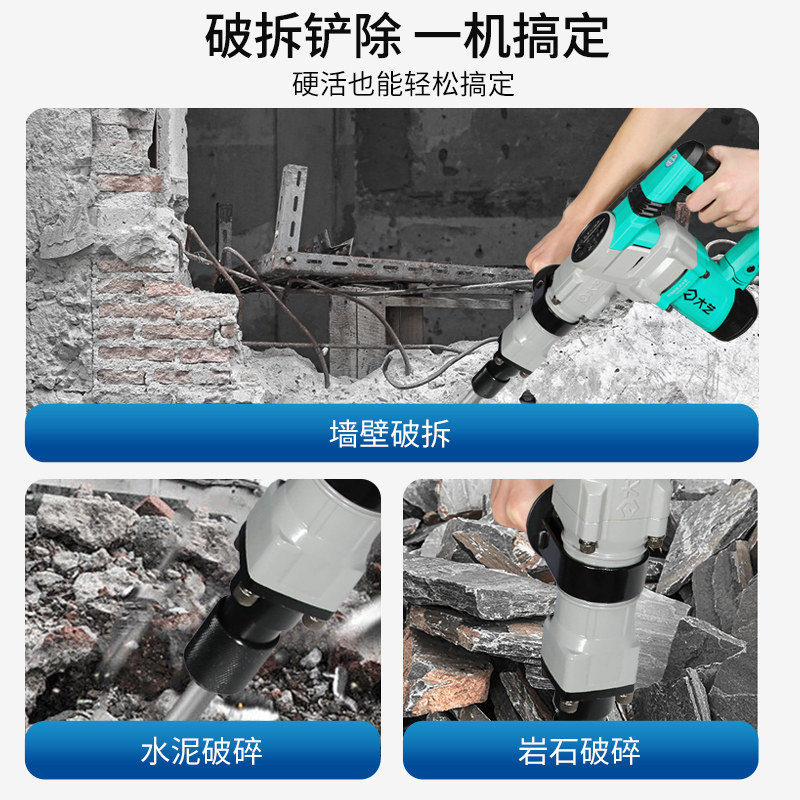 破拆铲除 一机搞定
硬活也能轻松搞定

大艺

墙壁破拆

水泥破碎

岩石破碎