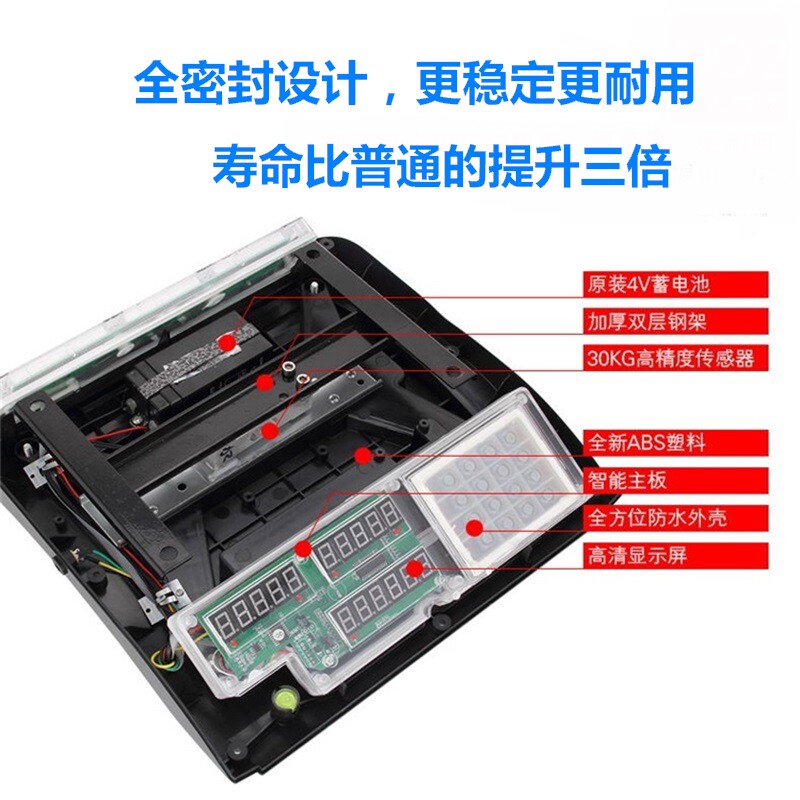 全密封设计，更稳定更耐用

寿命比普通的提升三倍

原装4V蓄电池

加厚双层钢架

30KG高精度传感器

全新ABS塑料

智能主板

全方位防水外壳

高清显示屏