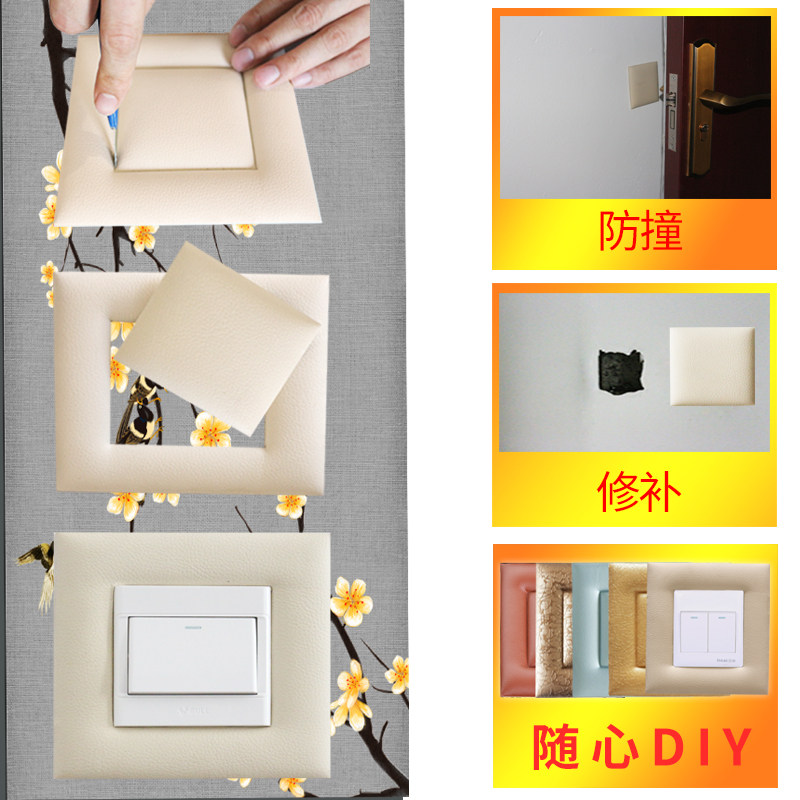 防撞

修补

随心DIY