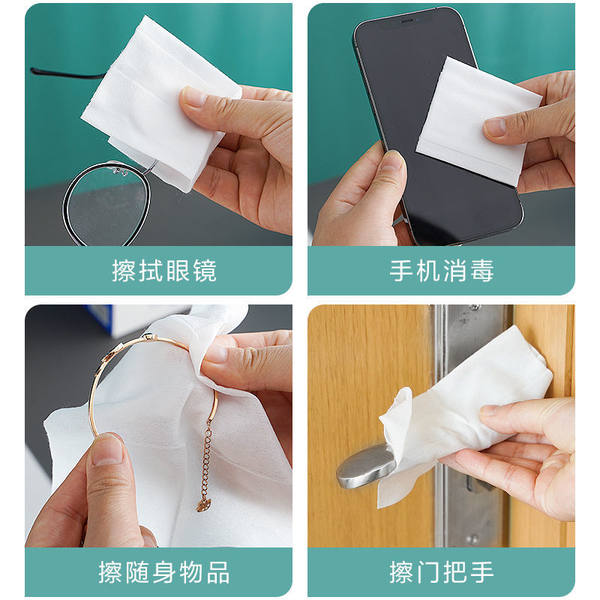 擦拭眼镜

手机消毒

擦随身物品

擦门把手