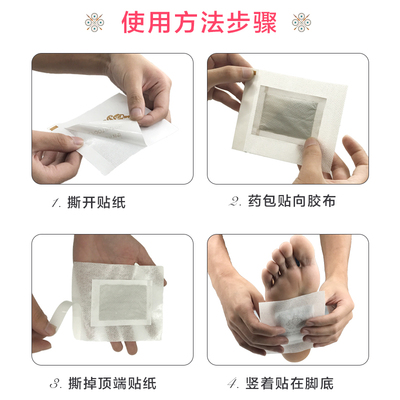 使用方法步骤

1. 撕开贴纸

2. 药包贴向胶布

3. 撕掉顶端贴纸

4. 竖着贴在脚底