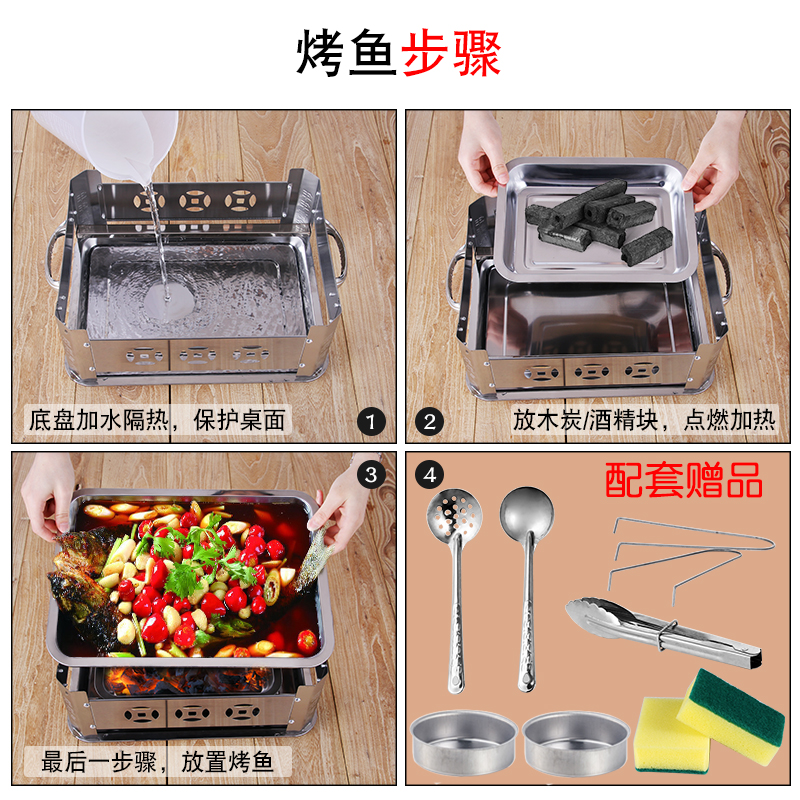 烤鱼步骤

底盘加水隔热，保护桌面 1

2 放木炭/酒精块，点燃加热

3

最后一步骤，放置烤鱼

4 配套赠品