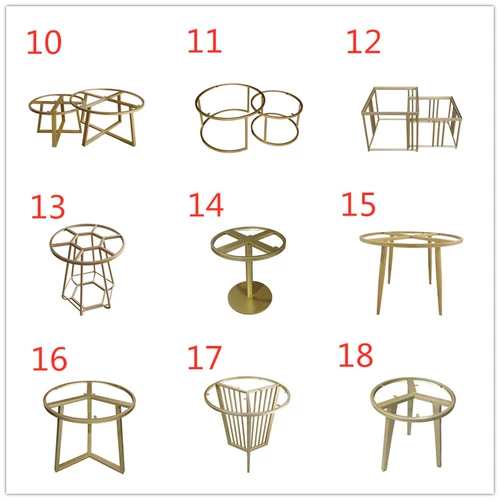 10

11

12

13

14

15

16

17

18