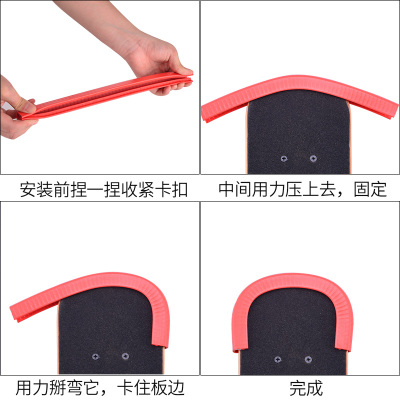 安装前捏一捏收紧卡扣

中间用力压上去，固定

用力掰弯它，卡住板边

完成