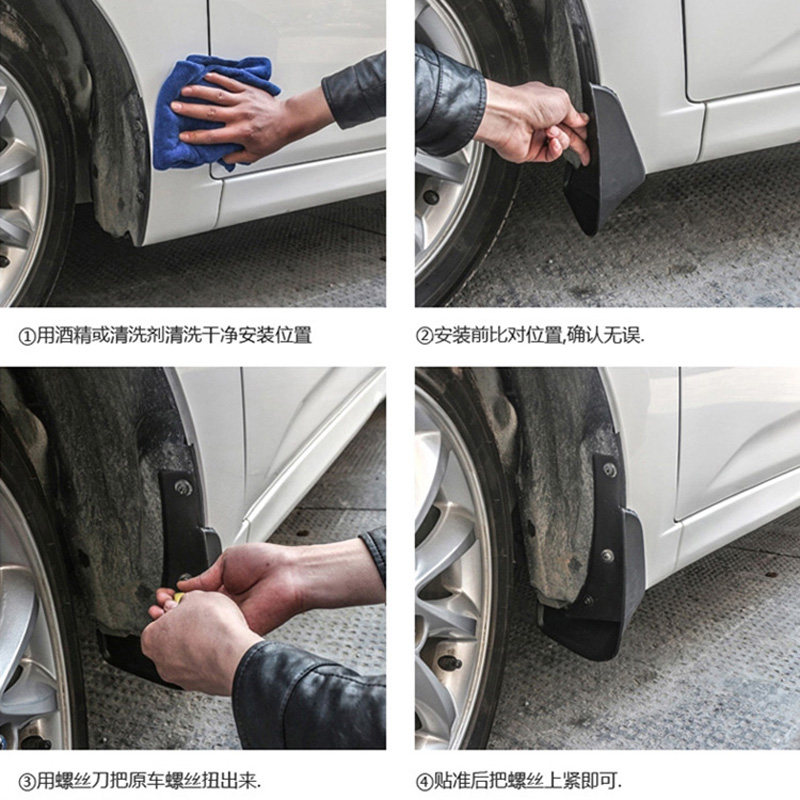 ①用酒精或清洗剂清洗干净安装位置

②安装前比对位置,确认无误.

③用螺丝刀把原车螺丝扭出来.

④贴准后把螺丝上紧即可.