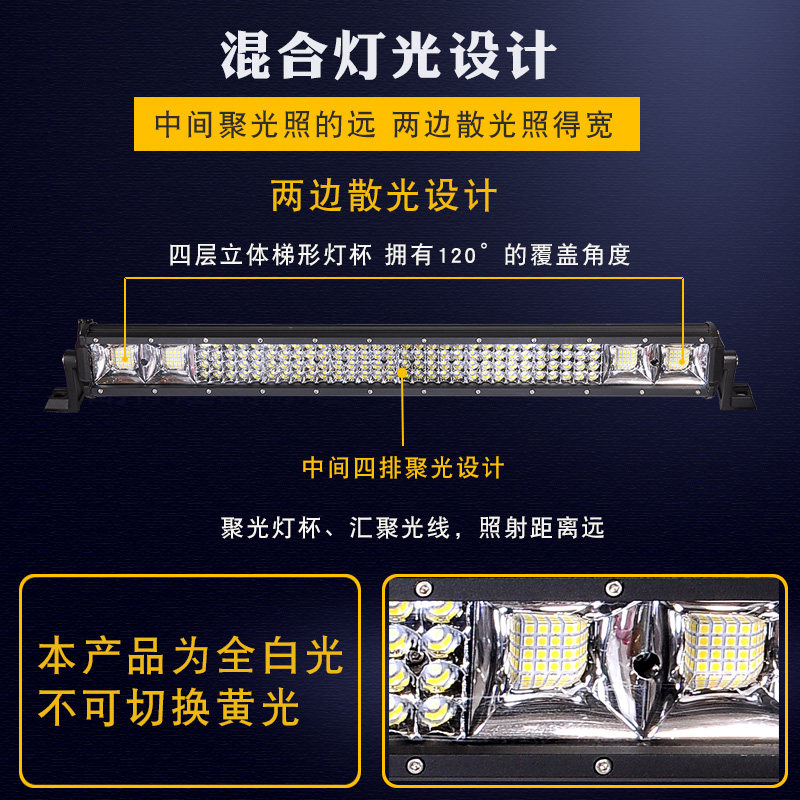 混合灯光设计

中间聚光照的远 两边散光照得宽

两边散光设计

四层立体梯形灯杯 拥有120°的覆盖角度

中间四排聚光设计

聚光灯杯、汇聚光线，照射距离远

本产品为全白光
不可切换黄光