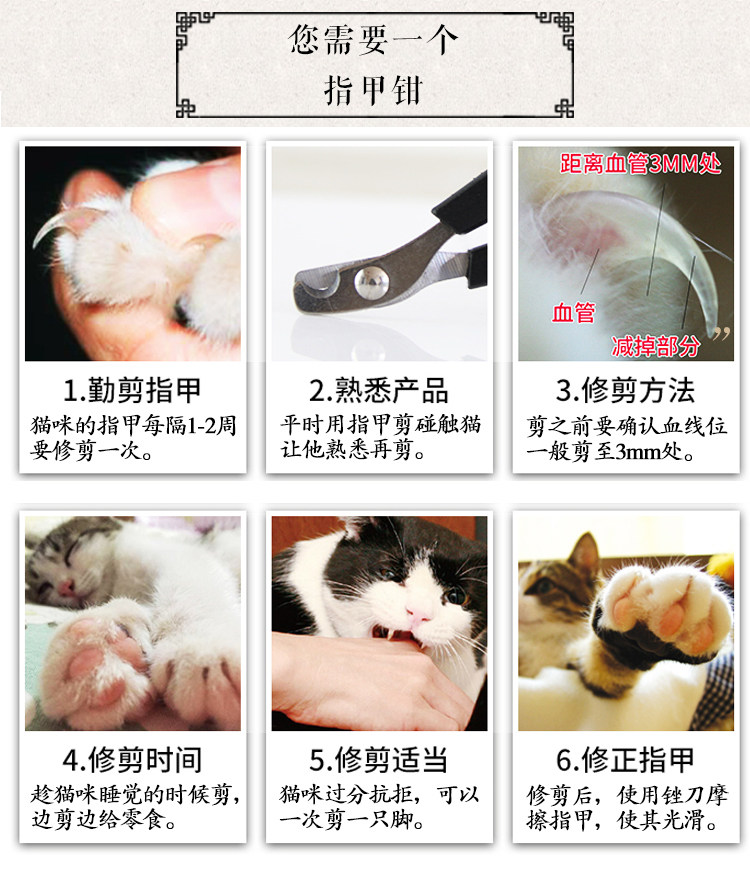 您需要一个
指甲钳

1.勤剪指甲
猫咪的指甲每隔1-2周要修剪一次。

2.熟悉产品
平时用指甲剪碰触猫让他熟悉再剪。

距离血管3MM处
血管
减掉部分

3.修剪方法
剪之前要确认血线位一般剪至3mm处。

4.修剪时间
趁猫咪睡觉的时候剪，边剪边给零食。

5.修剪适当
猫咪过分抗拒，可以一次剪一只脚。

6.修正指甲
修剪后，使用锉刀摩擦指甲，使其光滑。