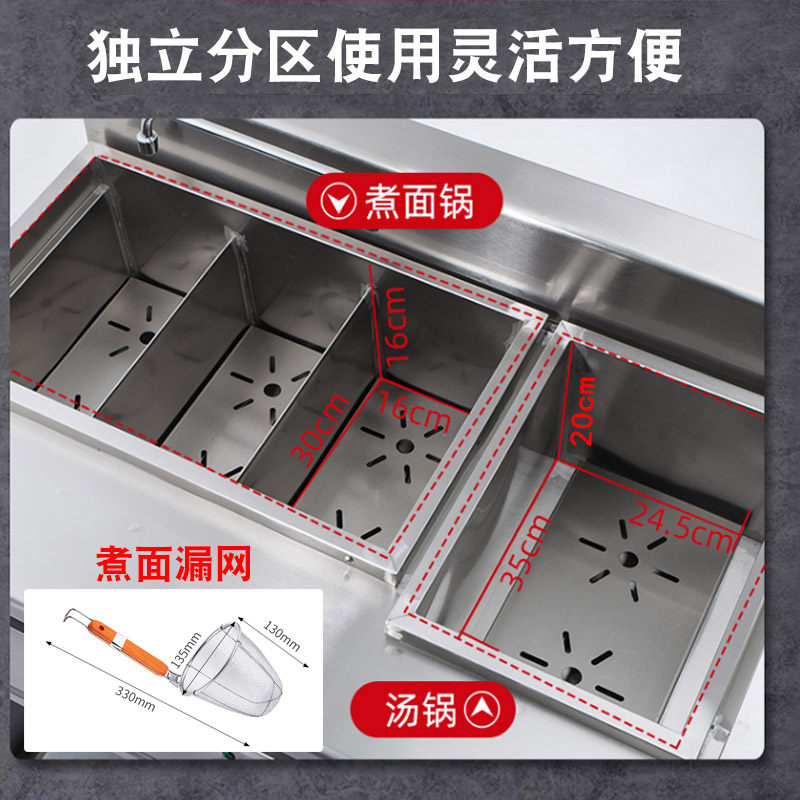 独立分区使用灵活方便

煮面锅

16cm
16cm
30cm

20cm
24.5cm
35cm

煮面漏网

130mm
135mm
330mm

汤锅