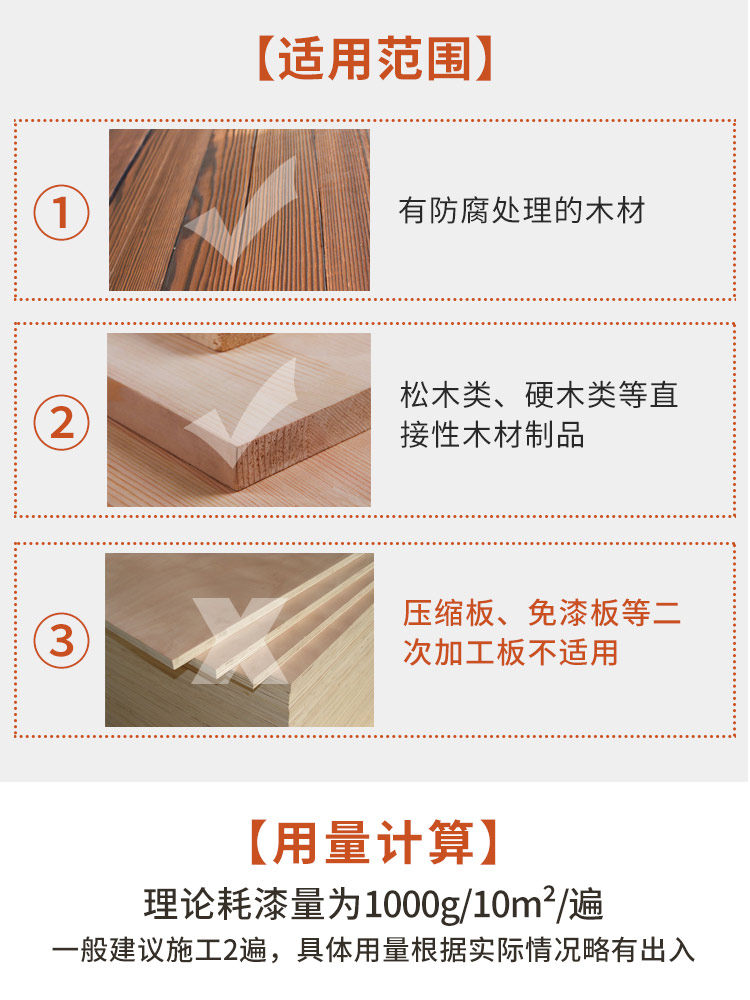 【适用范围】

①

有防腐处理的木材

②

松木类、硬木类等直接性木材制品

③

压缩板、免漆板等二次加工板不适用

【用量计算】

理论耗漆量为1000g/10m$^2$/遍

一般建议施工2遍，具体用量根据实际情况略有出入