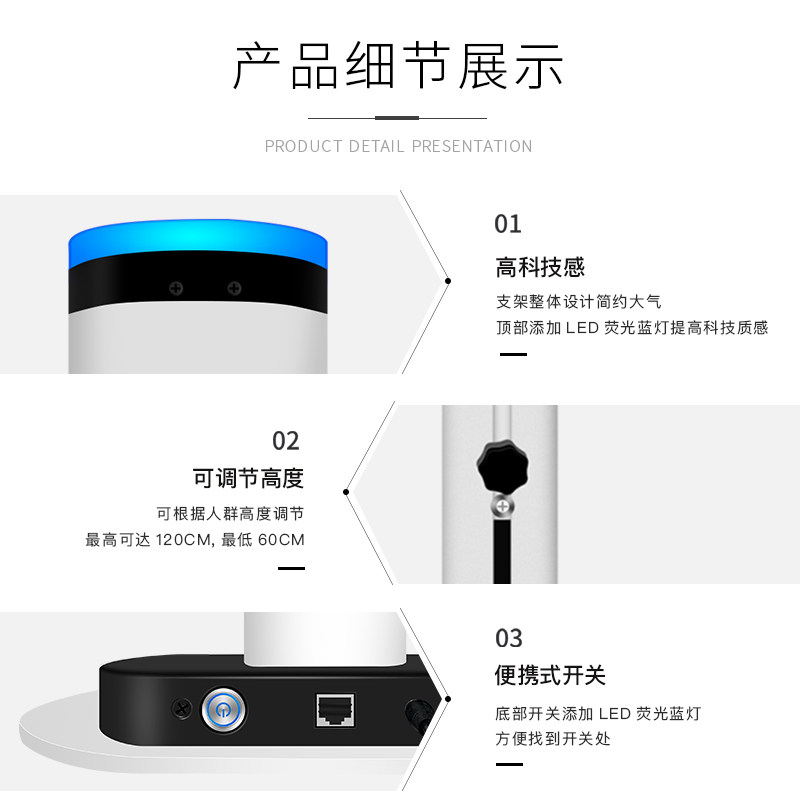 产品细节展示

PRODUCT DETAIL PRESENTATION

01

高科技感

支架整体设计简约大气
顶部添加 LED 荧光蓝灯提高科技质感

02

可调节高度

可根据人群高度调节
最高可达 120CM, 最低 60CM

03

便携式开关

底部开关添加 LED 荧光蓝灯
方便找到开关处