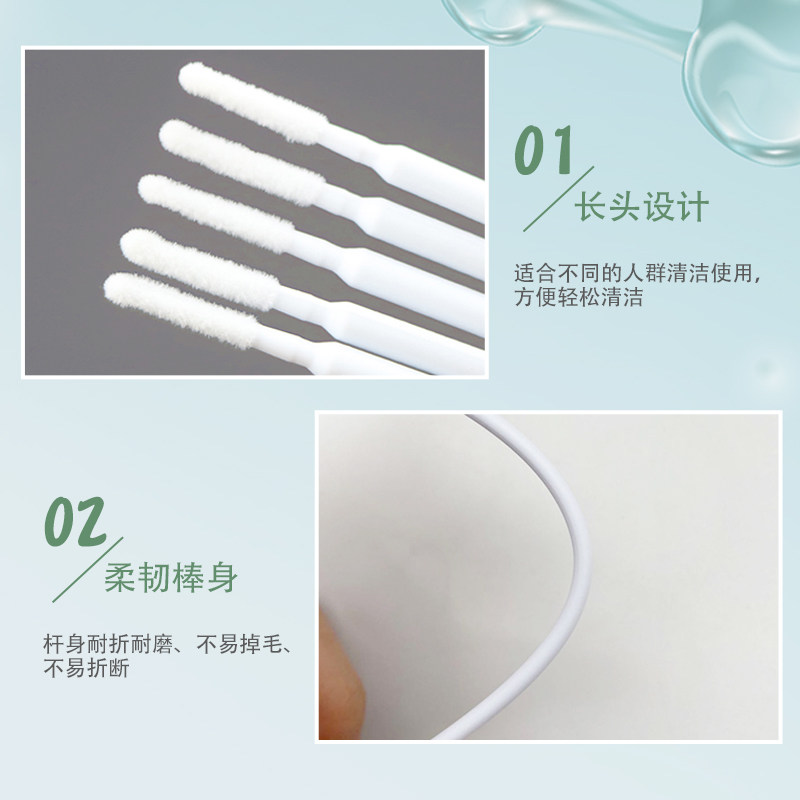 01
长头设计

适合不同的人群清洁使用，方便轻松清洁

02
柔韧棒身

杆身耐折耐磨、不易掉毛、不易折断