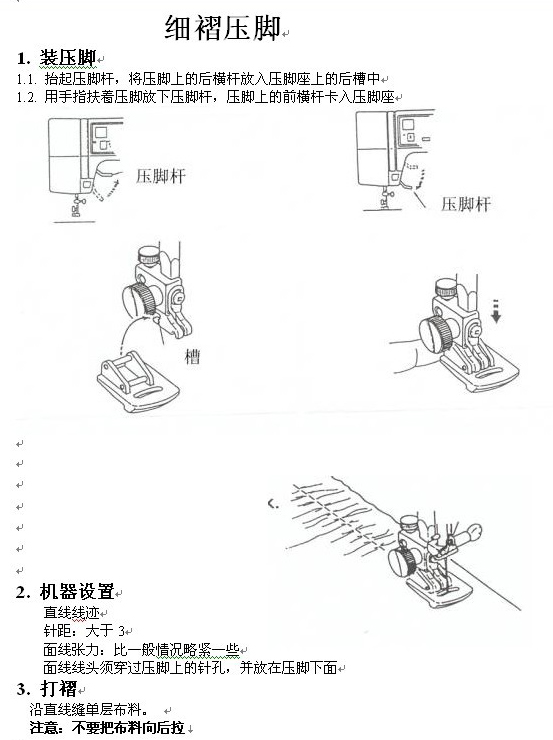 细褶压脚

1. 装压脚

1.1. 抬起压脚杆，将压脚上的后横杆放入压脚座上的后槽中

1.2. 用手指扶着压脚放下压脚杆，压脚上的前横杆卡入压脚座

压脚杆

压脚杆

槽

2. 机器设置

直线线迹
针距：大于 3
面线张力：比一般情况略紧一些
面线线头须穿过压脚上的针孔，并放在压脚下面

3. 打褶

沿直线缝单层布料。
注意：不要把布料向后拉