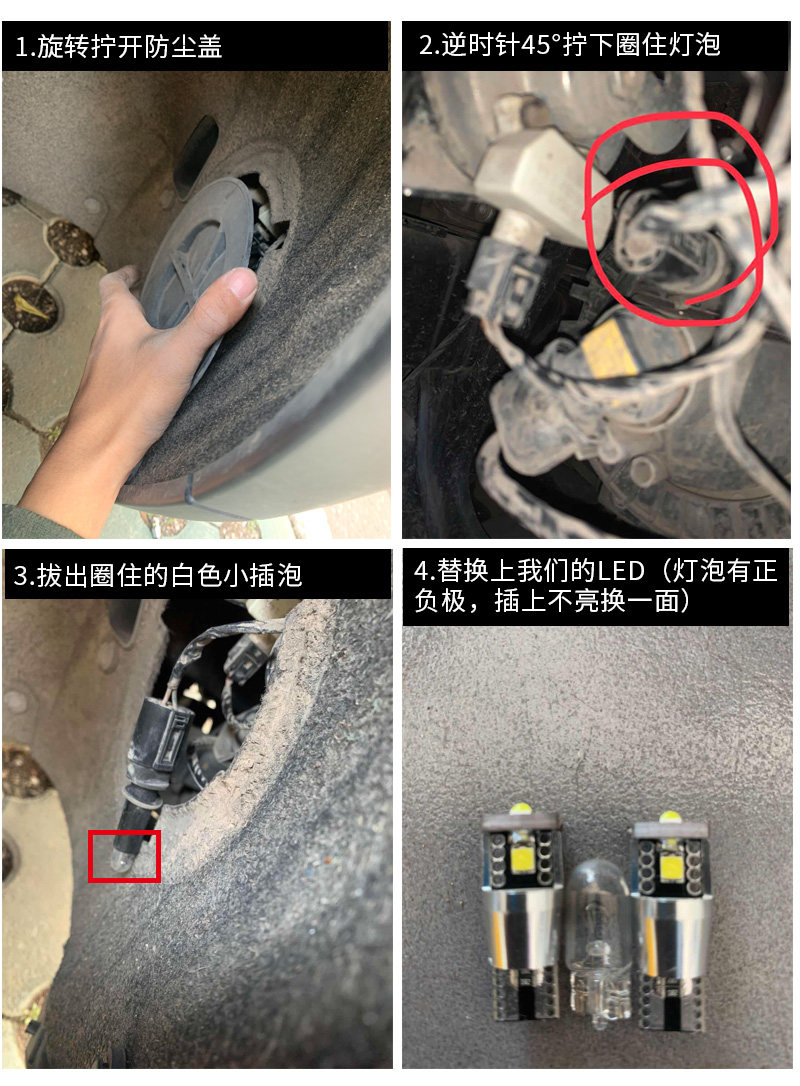 1.旋转拧开防尘盖

2.逆时针45°拧下圈住灯泡

3.拔出圈住的白色小插泡

4.替换上我们的LED（灯泡有正负极，插上不亮换一面）