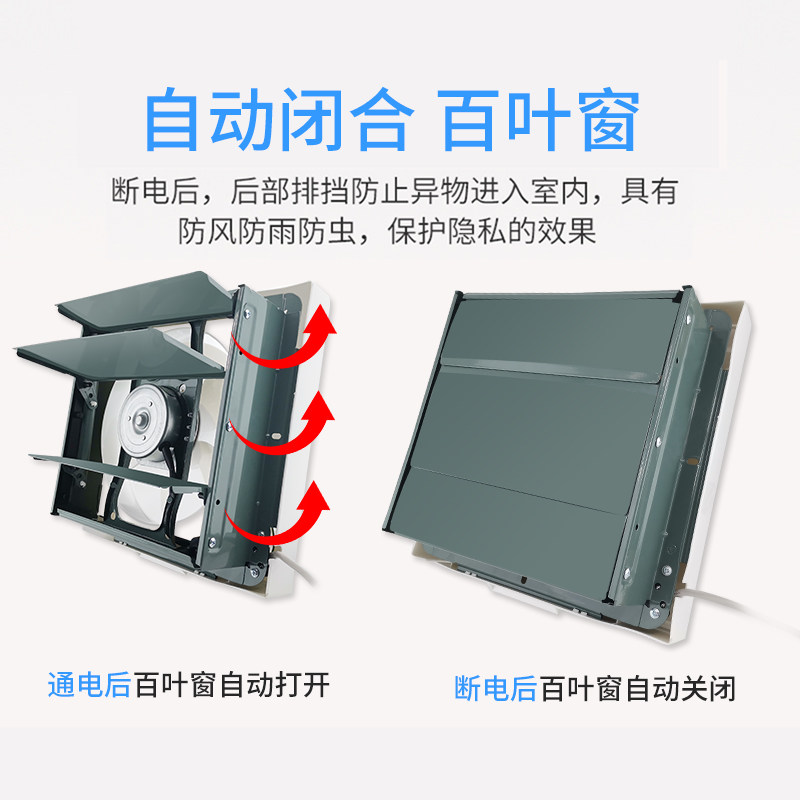 自动闭合 百叶窗

断电后，后部排挡防止异物进入室内，具有防风防雨防虫，保护隐私的效果

通电后百叶窗自动打开

断电后百叶窗自动关闭