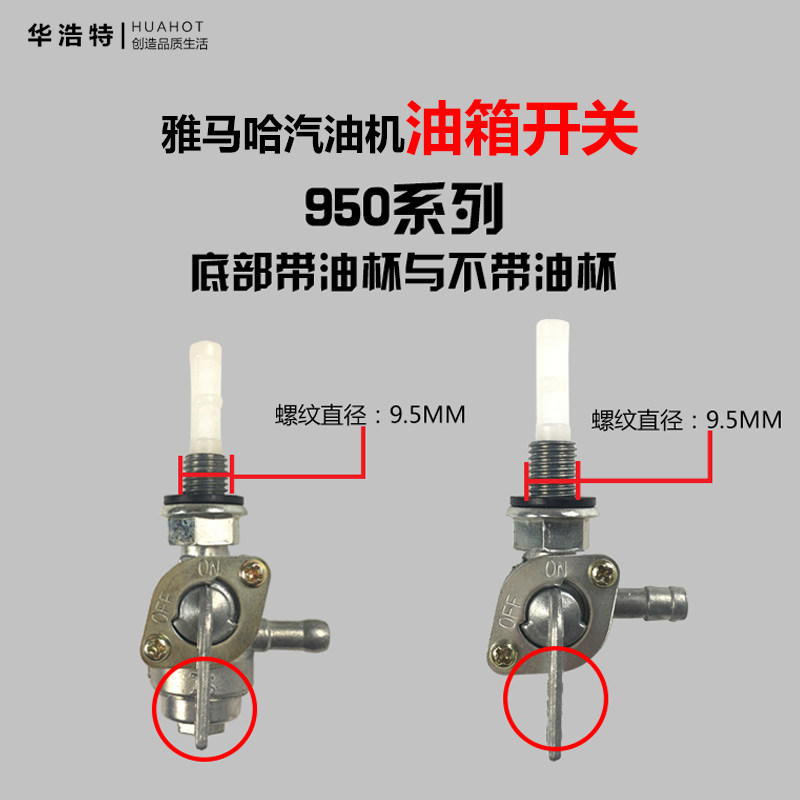 华浩特 | HUAHOT 创造品质生活

雅马哈汽油机油箱开关

950系列

底部带油杯与不带油杯

螺纹直径：9.5MM

ON

OFF

螺纹直径：9.5MM

ON

OFF