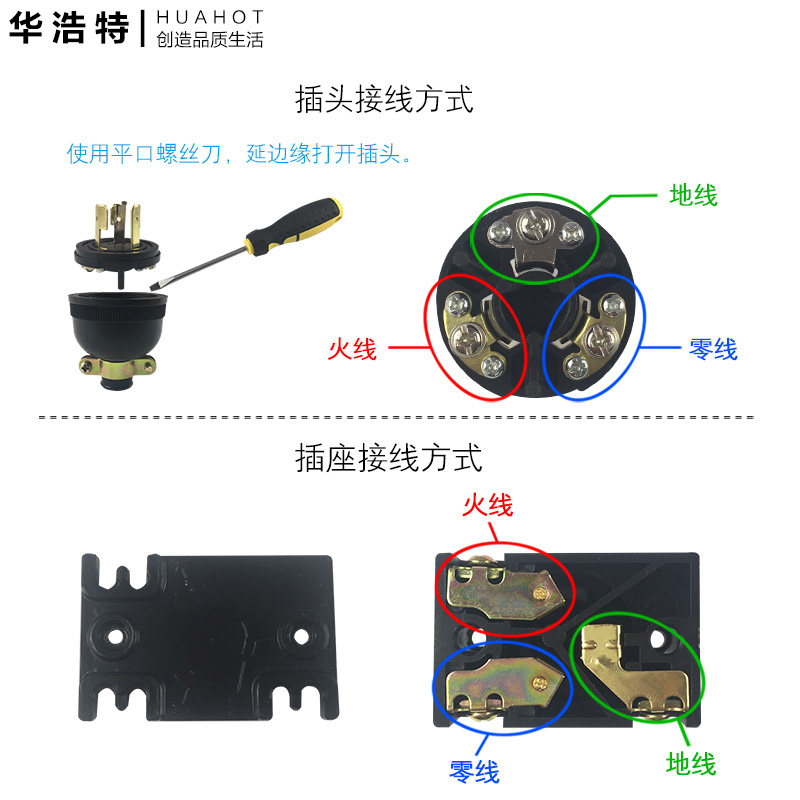 华浩特 | HUAHOT
创造品质生活

插头接线方式

使用平口螺丝刀，延边缘打开插头。

地线

火线

零线

插座接线方式

火线

零线

地线