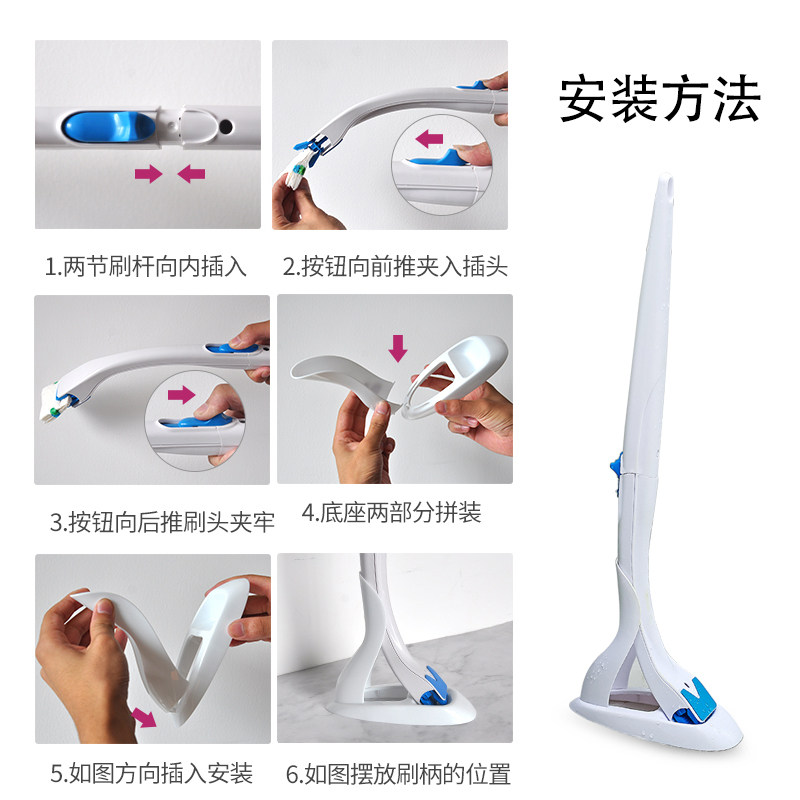 安装方法

1.两节刷杆向内插入

2.按钮向前推夹入插头

3.按钮向后推刷头夹牢

4.底座两部分拼装

5.如图方向插入安装

6.如图摆放刷柄的位置