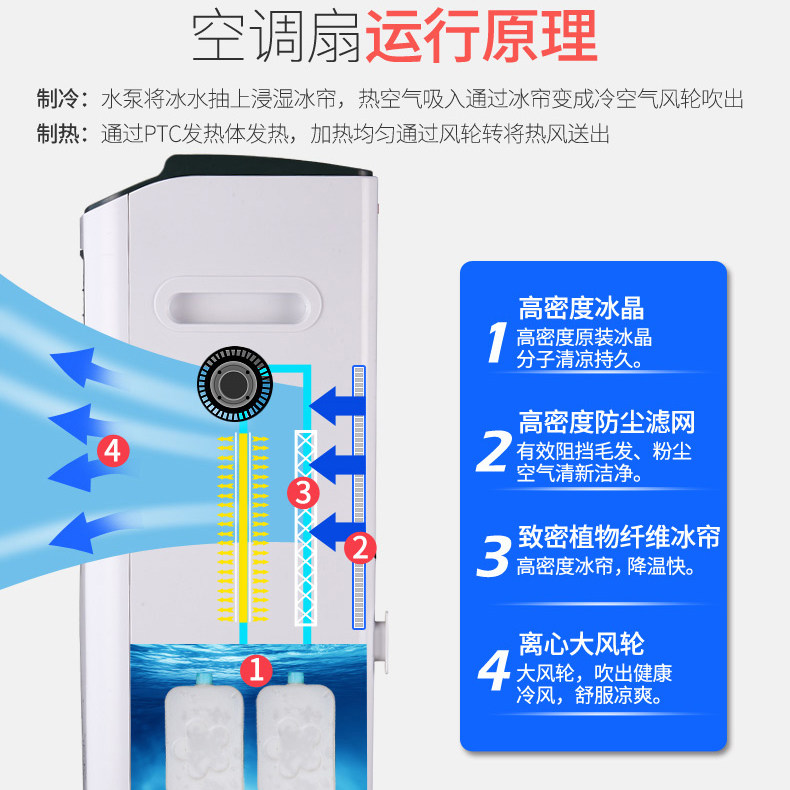 空调扇运行原理

制冷：水泵将冰水抽上浸湿冰帘，热空气吸入通过冰帘变成冷空气风轮吹出
制热：通过PTC发热体发热，加热均匀通过风轮转将热风送出

4
3
2
1

1 高密度冰晶
高密度原装冰晶分子清凉持久。

2 高密度防尘滤网
有效阻挡毛发、粉尘空气清新洁净。

3 致密植物纤维冰帘
高密度冰帘，降温快。

4 离心大风轮
大风轮，吹出健康冷风，舒服凉爽。