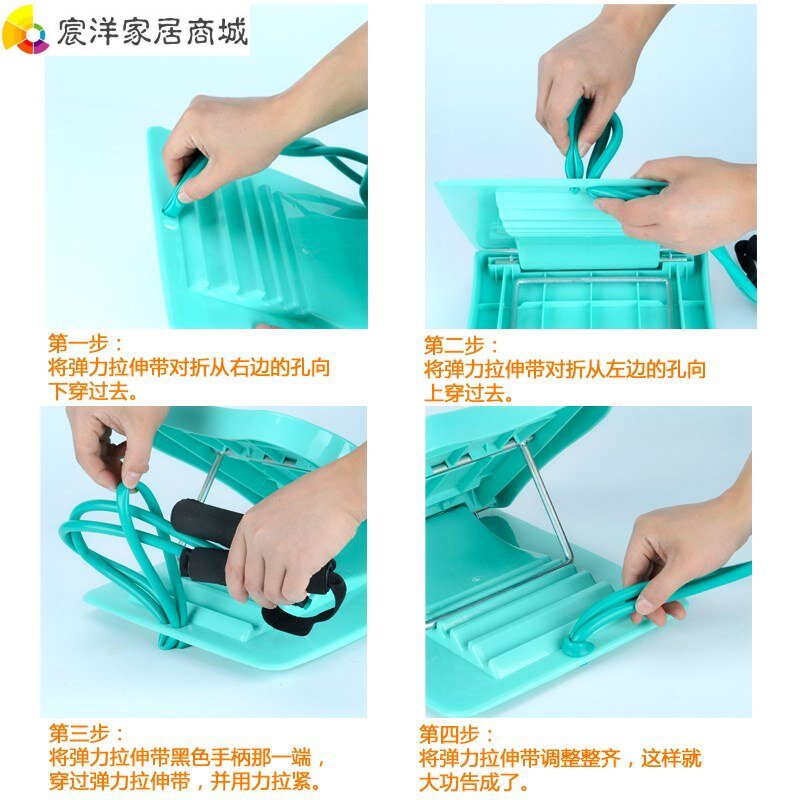 宸洋家居商城

第一步：
将弹力拉伸带对折从右边的孔向下穿过去。

第二步：
将弹力拉伸带对折从左边的孔向上穿过去。

第三步：
将弹力拉伸带黑色手柄那一端，穿过弹力拉伸带，并用力拉紧。

第四步：
将弹力拉伸带调整整齐，这样就大功告成了。