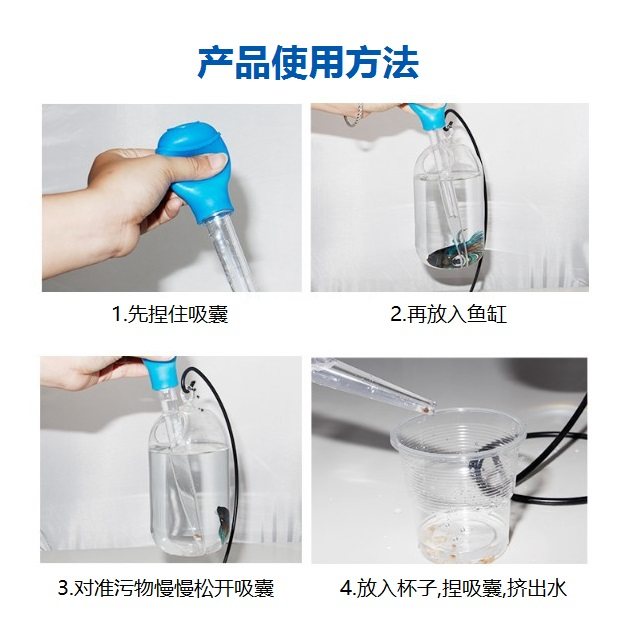 产品使用方法

1.先捏住吸囊

2.再放入鱼缸

3.对准污物慢慢松开吸囊

4.放入杯子,捏吸囊,挤出水