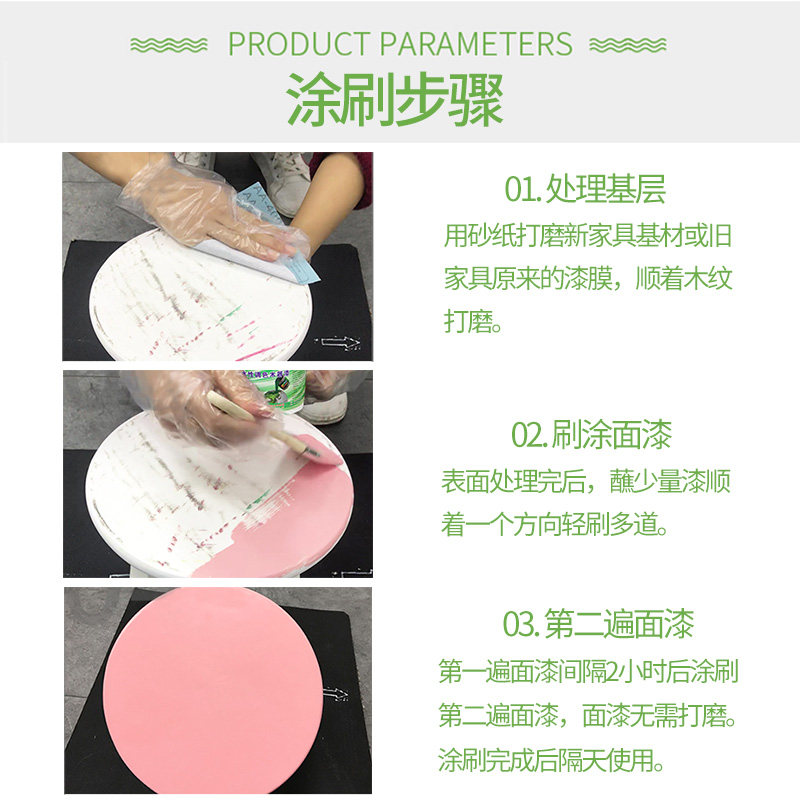 PRODUCT PARAMETERS
涂刷步骤

01. 处理基层
用砂纸打磨新家具基材或旧家具原来的漆膜，顺着木纹打磨。

02. 刷涂面漆
表面处理完后，蘸少量漆顺着一个方向轻刷多道。

03. 第二遍面漆
第一遍面漆间隔2小时后涂刷第二遍面漆，面漆无需打磨。涂刷完成后隔天使用。