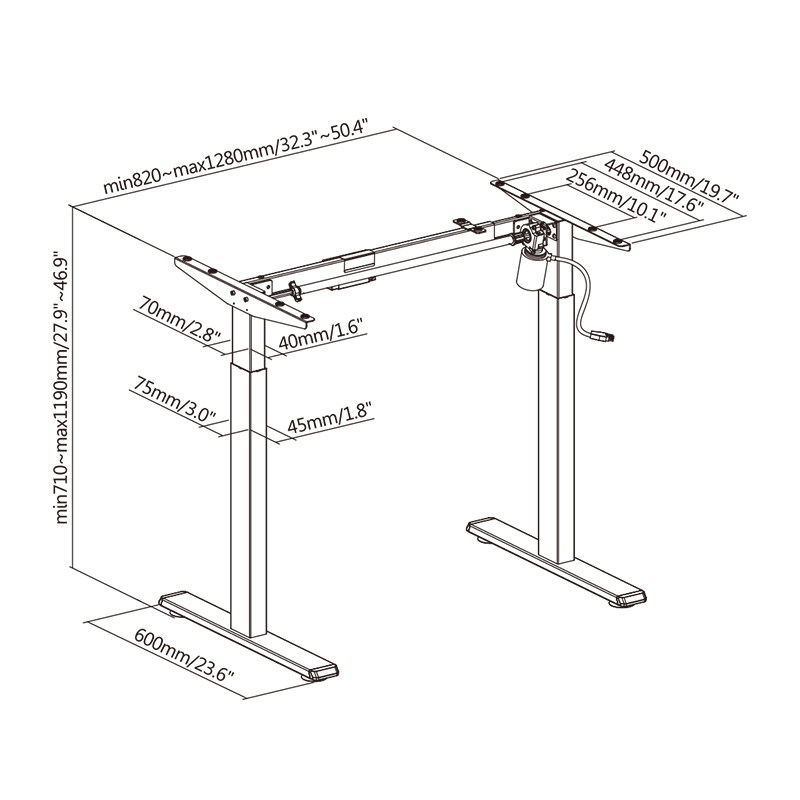 min820~max1280mm/32.3"~50.4"

500mm/19.7"
448mm/17.6"
256mm/10.1"

min710~max1190mm/27.9"~46.9"

70mm/2.8"
40mm/1.6"
75mm/3.0"
45mm/1.8"

600mm/23.6"