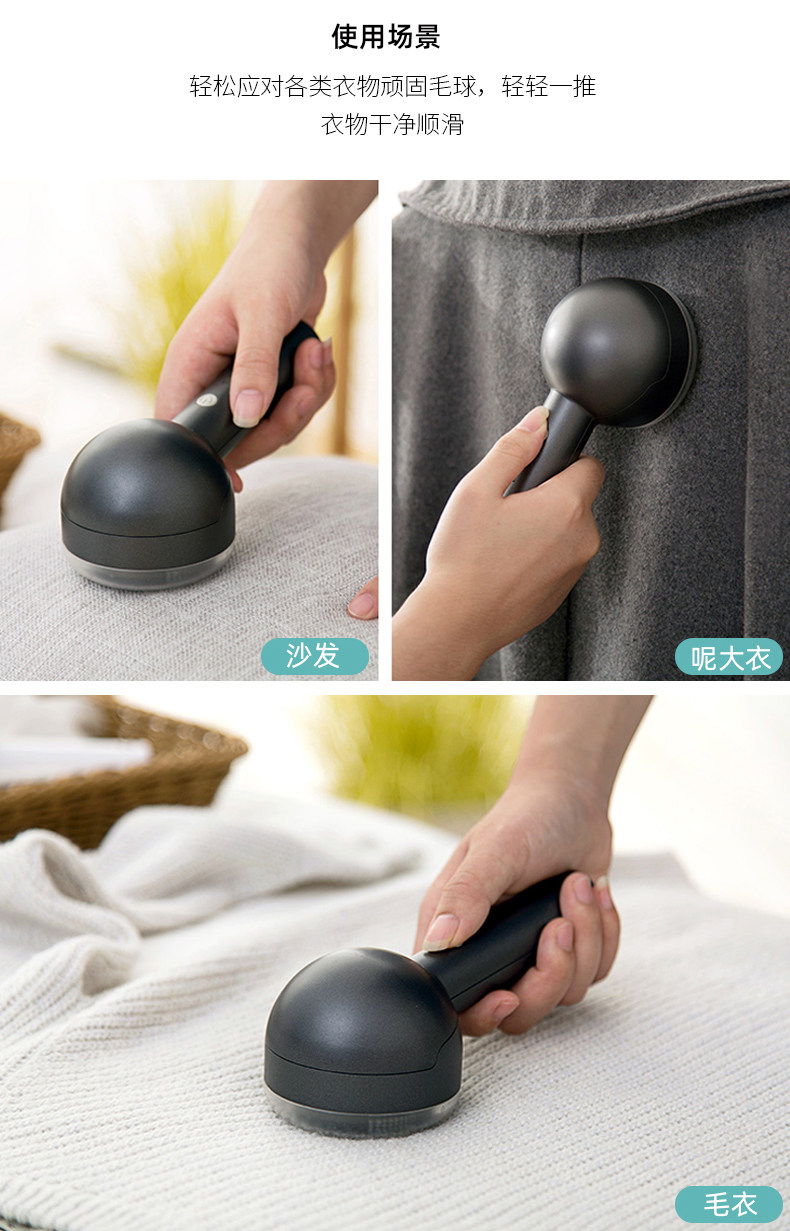 使用场景

轻松应对各类衣物顽固毛球，轻轻一推
衣物干净顺滑

沙发

呢大衣

毛衣