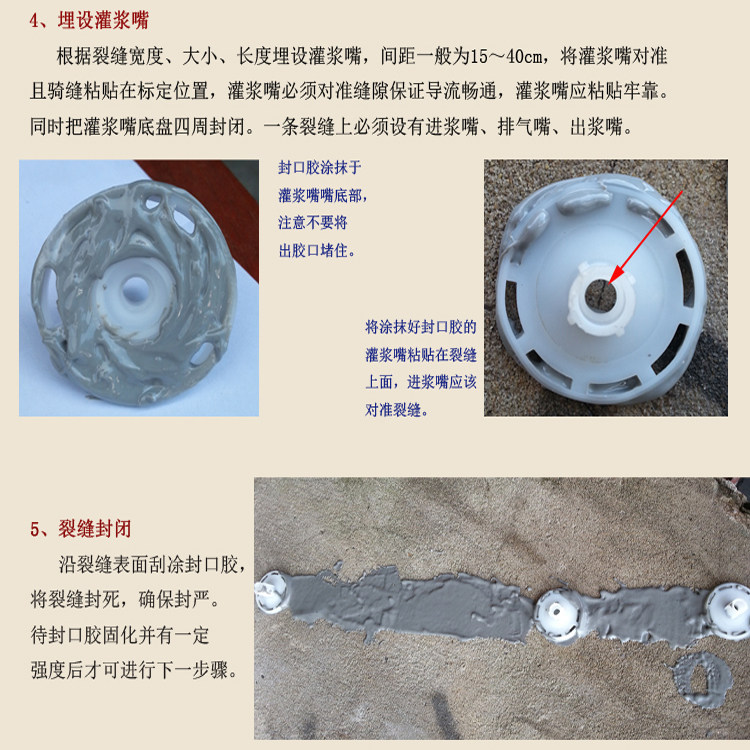 4、埋设灌浆嘴

根据裂缝宽度、大小、长度埋设灌浆嘴，间距一般为15～40cm，将灌浆嘴对准且骑缝粘贴在标定位置，灌浆嘴必须对准缝隙保证导流畅通，灌浆嘴应粘贴牢靠。同时把灌浆嘴底盘四周封闭。一条裂缝上必须设有进浆嘴、排气嘴、出浆嘴。

封口胶涂抹于灌浆嘴嘴底部，注意不要将出胶口堵住。

将涂抹好封口胶的灌浆嘴粘贴在裂缝上面，进浆嘴应该对准裂缝。

5、裂缝封闭

沿裂缝表面刮涂封口胶，将裂缝封死，确保封严。待封口胶固化并有一定强度后才可进行下一步骤。