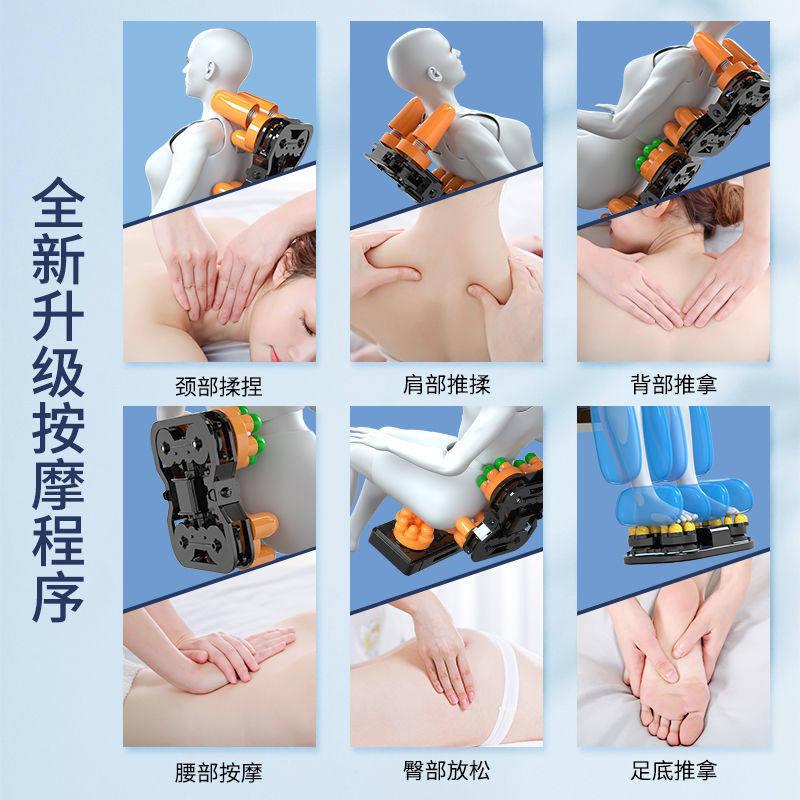 全新升级按摩程序

颈部揉捏

肩部推揉

背部推拿

腰部按摩

臀部放松

足底推拿