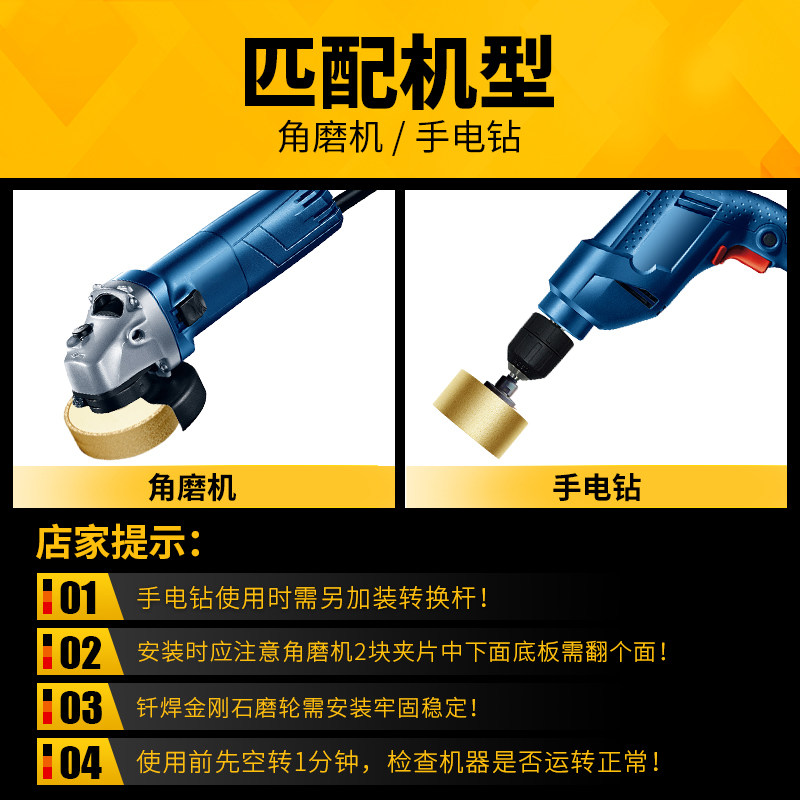 匹配机型

角磨机 / 手电钻

角磨机

手电钻

店家提示：

01 手电钻使用时需另加装转换杆！

02 安装时应注意角磨机2块夹片中下面底板需翻个面！

03 钎焊金刚石磨轮需安装牢固稳定！

04 使用前先空转1分钟，检查机器是否运转正常！