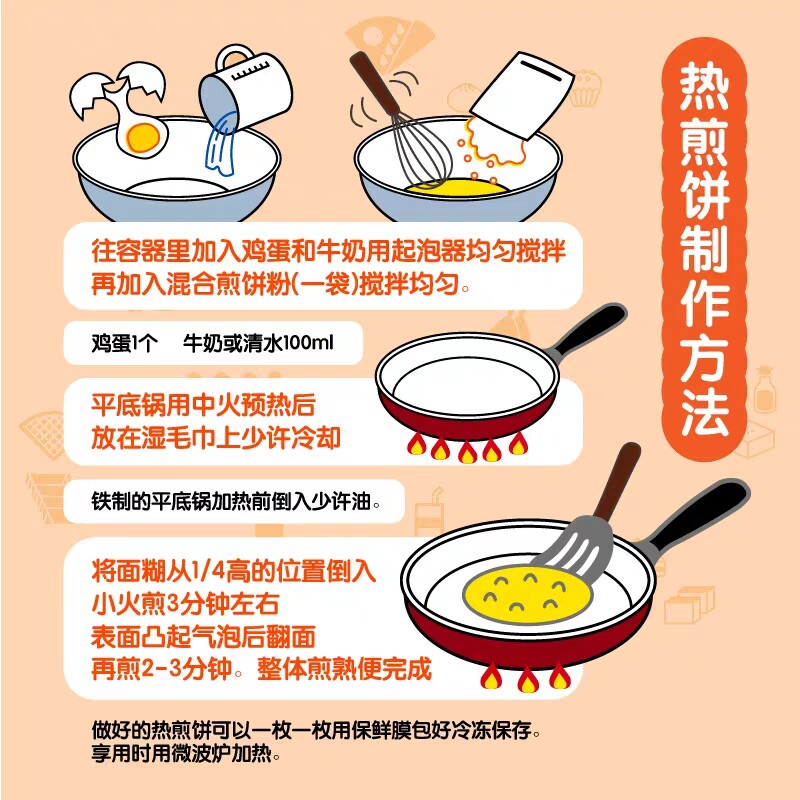 热煎饼制作方法

往容器里加入鸡蛋和牛奶用起泡器均匀搅拌
再加入混合煎饼粉(一袋)搅拌均匀。

鸡蛋1个　牛奶或清水100ml

平底锅用中火预热后
放在湿毛巾上少许冷却

铁制的平底锅加热前倒入少许油。

将面糊从1/4高的位置倒入
小火煎3分钟左右
表面凸起气泡后翻面
再煎2-3分钟。整体煎熟便完成

做好的热煎饼可以一枚一枚用保鲜膜包好冷冻保存。
享用时用微波炉加热。