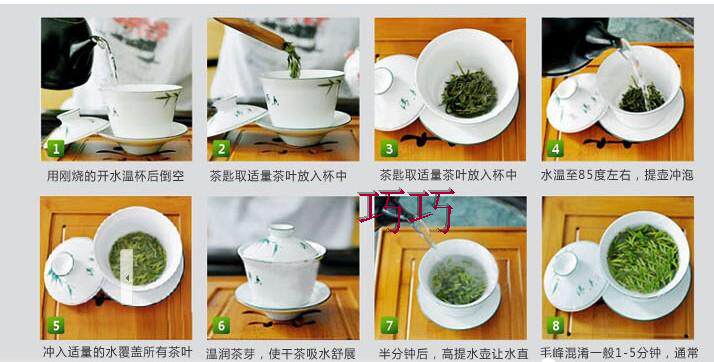 1
用刚烧的开水温杯后倒空

2
茶匙取适量茶叶放入杯中

3
茶匙取适量茶叶放入杯中

4
水温至85度左右，提壶冲泡

巧巧

5
冲入适量的水覆盖所有茶叶

6
温润茶芽，使干茶吸水舒展

7
半分钟后，高提水壶让水直

8
毛峰混淆一般1-5分钟，通常