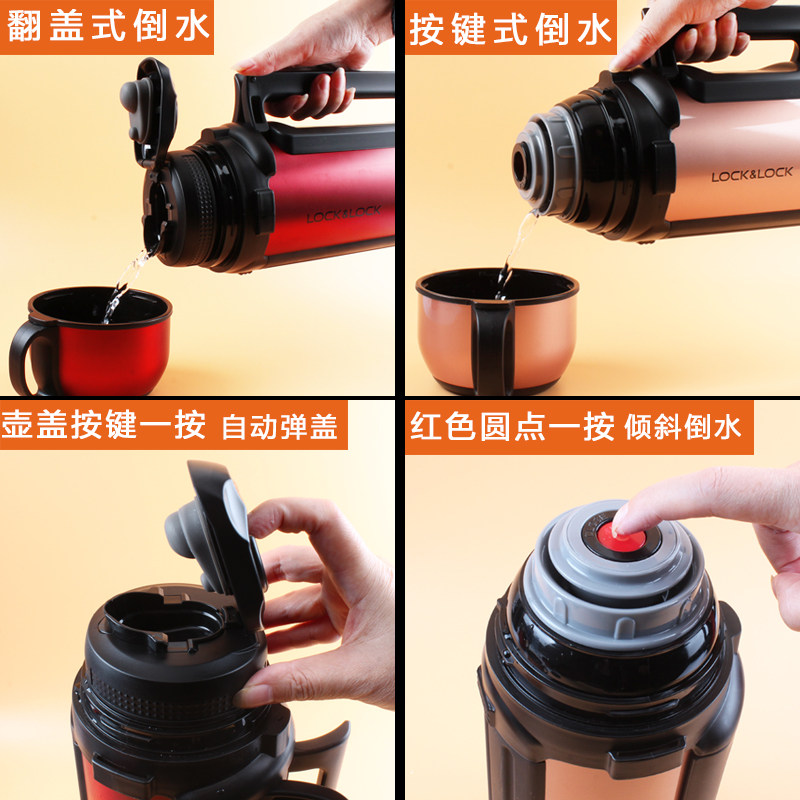 翻盖式倒水

LOCK&LOCK

按键式倒水

LOCK&LOCK

壶盖按键一按 自动弹盖

红色圆点一按 倾斜倒水