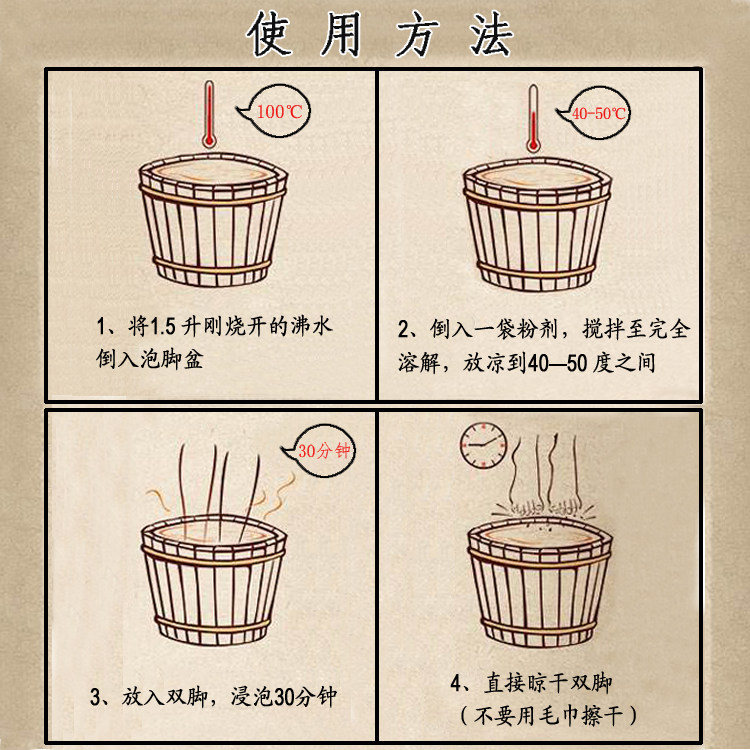 使用方法

100℃

1、将1.5 升刚烧开的沸水倒入泡脚盆

40-50℃

2、倒入一袋粉剂，搅拌至完全溶解，放凉到40—50 度之间

30分钟

3、放入双脚，浸泡30分钟

4、直接晾干双脚
（不要用毛巾擦干）