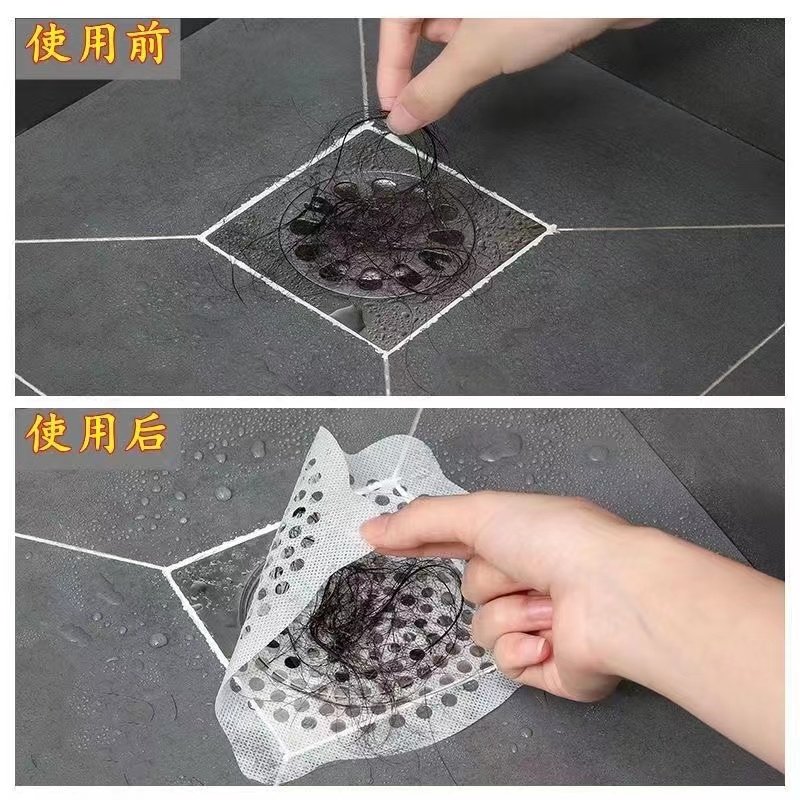 使用前

使用后