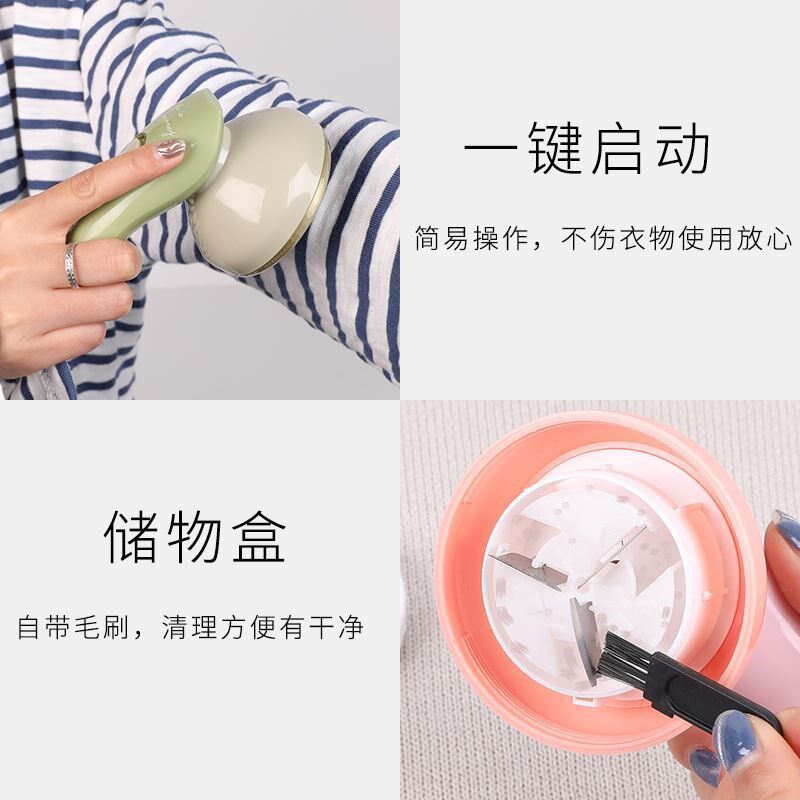 一键启动

简易操作，不伤衣物使用放心

储物盒

自带毛刷，清理方便有干净