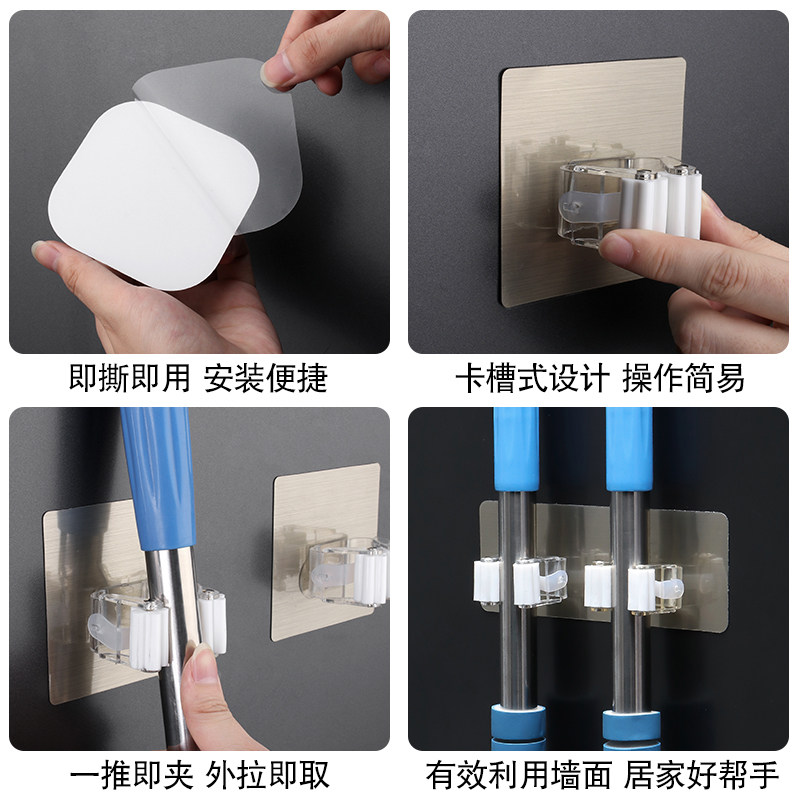 即撕即用 安装便捷

卡槽式设计 操作简易

一推即夹 外拉即取

有效利用墙面 居家好帮手