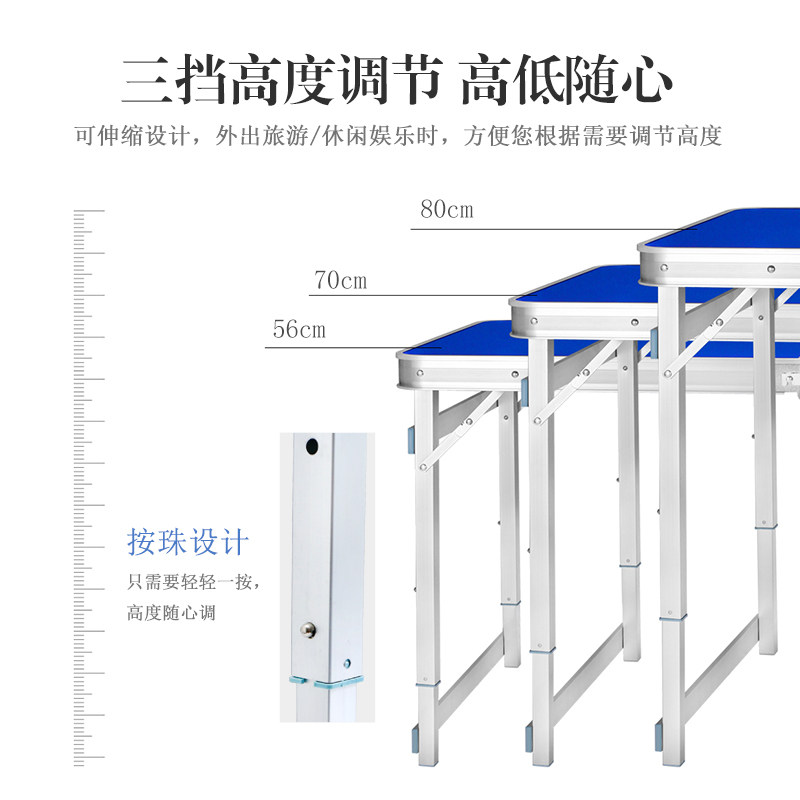 三挡高度调节 高低随心

可伸缩设计，外出旅游/休闲娱乐时，方便您根据需要调节高度

80cm

70cm

56cm

按珠设计

只需要轻轻一按，
高度随心调