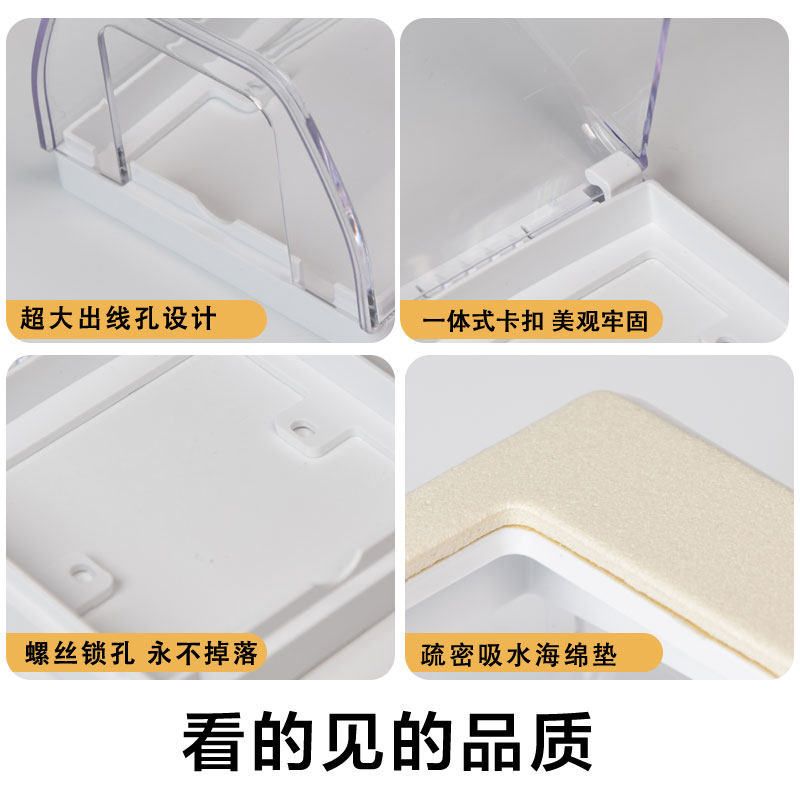 超大出线孔设计

一体式卡扣 美观牢固

螺丝锁孔 永不掉落

疏密吸水海绵垫

看的见的品质