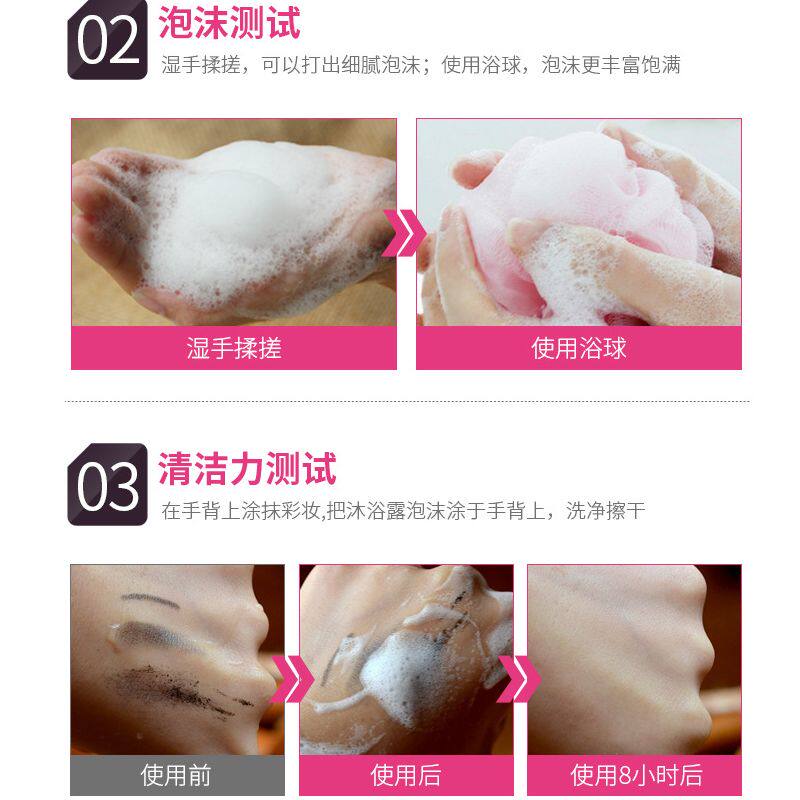 02 泡沫测试

湿手揉搓，可以打出细腻泡沫；使用浴球，泡沫更丰富饱满

湿手揉搓

使用浴球

03 清洁力测试

在手背上涂抹彩妆,把沐浴露泡沫涂于手背上，洗净擦干

使用前

使用后

使用8小时后