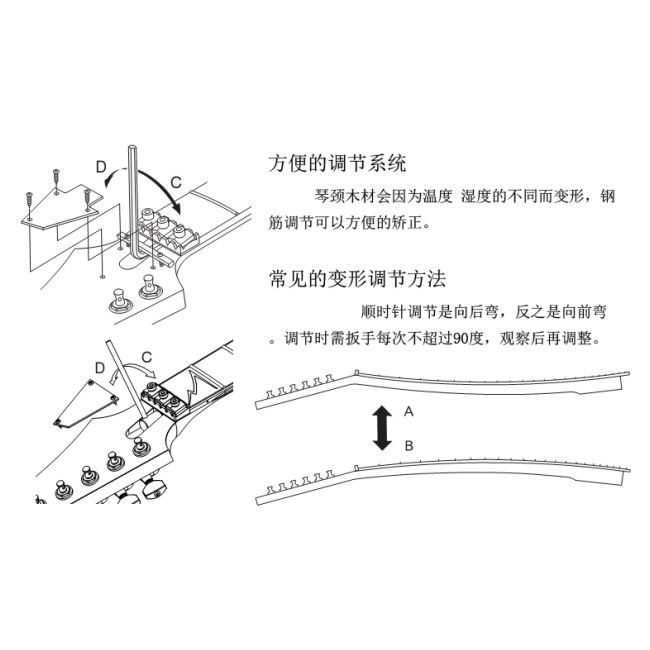 D

C

D

C

方便的调节系统

琴颈木材会因为温度 湿度的不同而变形，钢筋调节可以方便的矫正。

常见的变形调节方法

顺时针调节是向后弯，反之是向前弯。调节时需扳手每次不超过90度，观察后再调整。

A

B