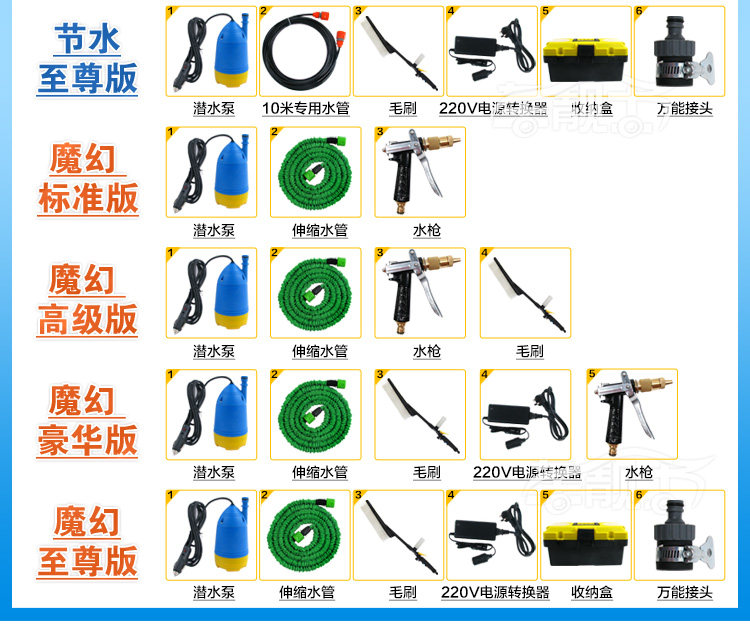 节水
至尊版

1 潜水泵
2 10米专用水管
3 毛刷
4 220V电源转换器
5 收纳盒
6 万能接头

魔幻
标准版

1 潜水泵
2 伸缩水管
3 水枪

魔幻
高级版

1 潜水泵
2 伸缩水管
3 水枪
4 毛刷

魔幻
豪华版

1 潜水泵
2 伸缩水管
3 毛刷
4 220V电源转换器
5 水枪

魔幻
至尊版

1 潜水泵
2 伸缩水管
3 毛刷
4 220V电源转换器
5 收纳盒
6 万能接头