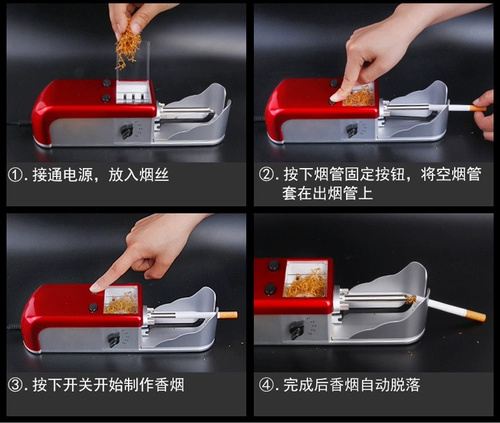 ①. 接通电源，放入烟丝

②. 按下烟管固定按钮，将空烟管套在出烟管上

③. 按下开关开始制作香烟

④. 完成后香烟自动脱落