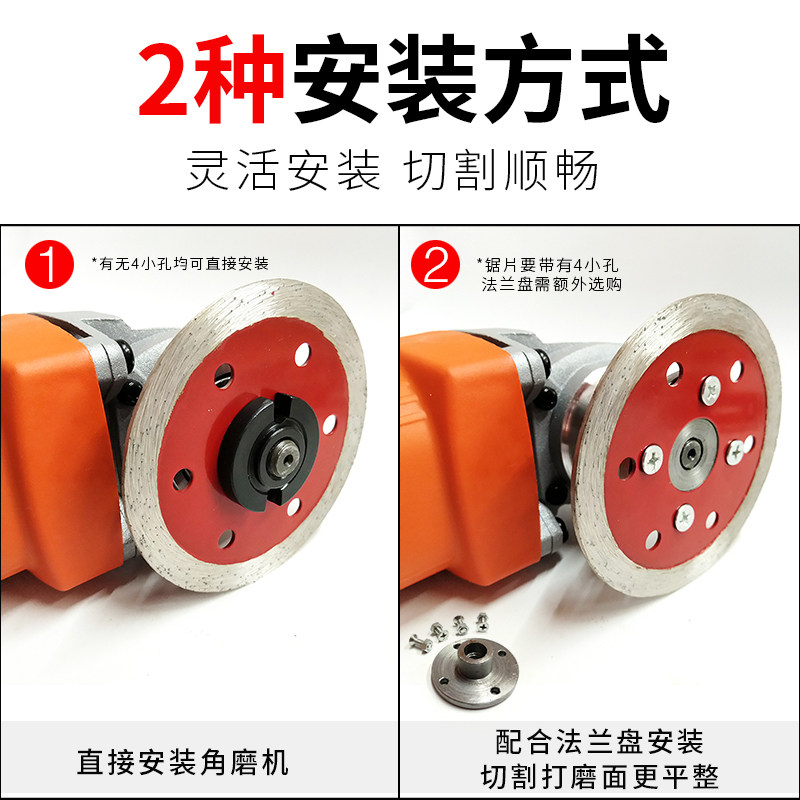 2种安装方式

灵活安装 切割顺畅

1 *有无4小孔均可直接安装

直接安装角磨机

2 *锯片要带有4小孔
法兰盘需额外选购

配合法兰盘安装
切割打磨面更平整