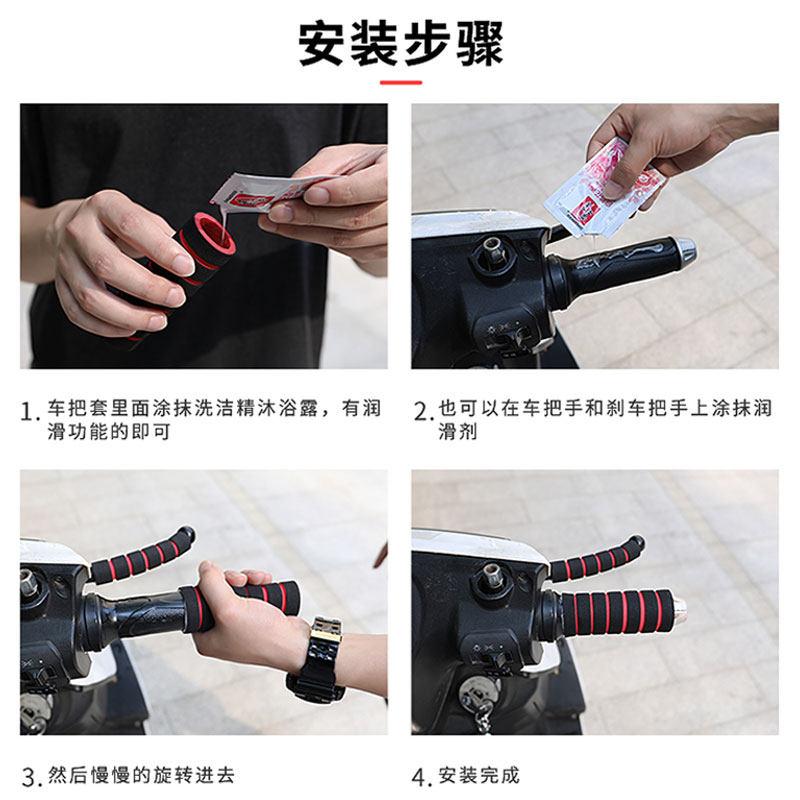 安装步骤

1. 车把套里面涂抹洗洁精沐浴露，有润滑功能的即可

2. 也可以在车把手和刹车把手上涂抹润滑剂

3. 然后慢慢的旋转进去

4. 安装完成