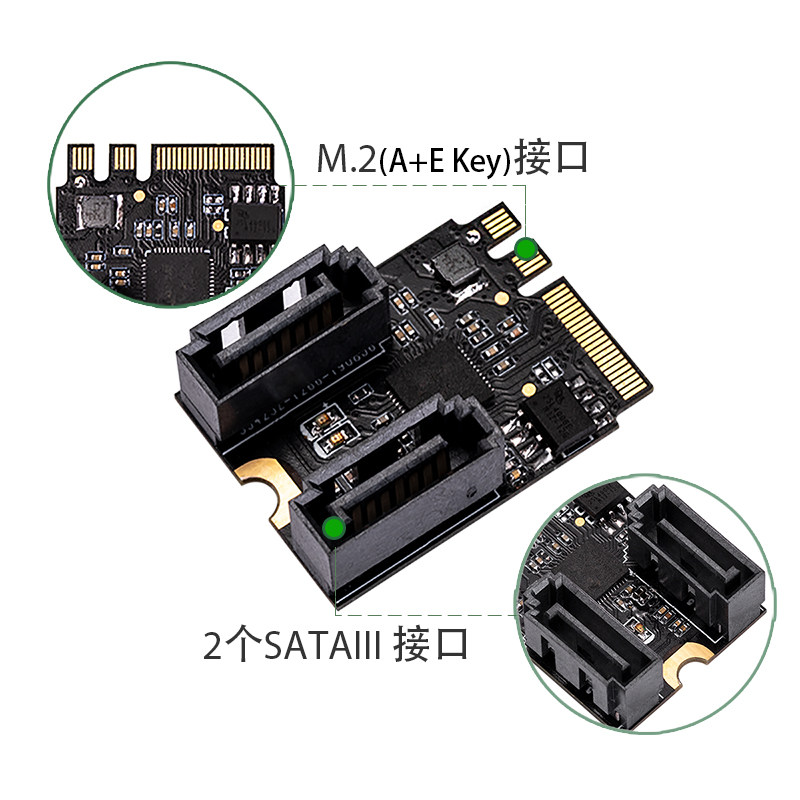 M.2(A+E Key)接口

2个SATAIII 接口